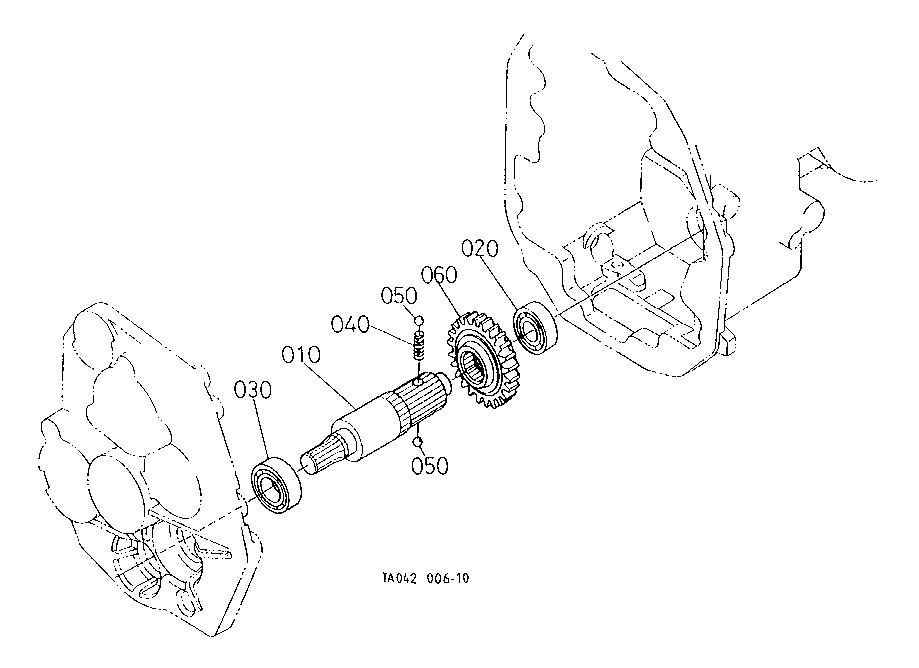 020
060
050
040
010
030
050
TA042 006-10